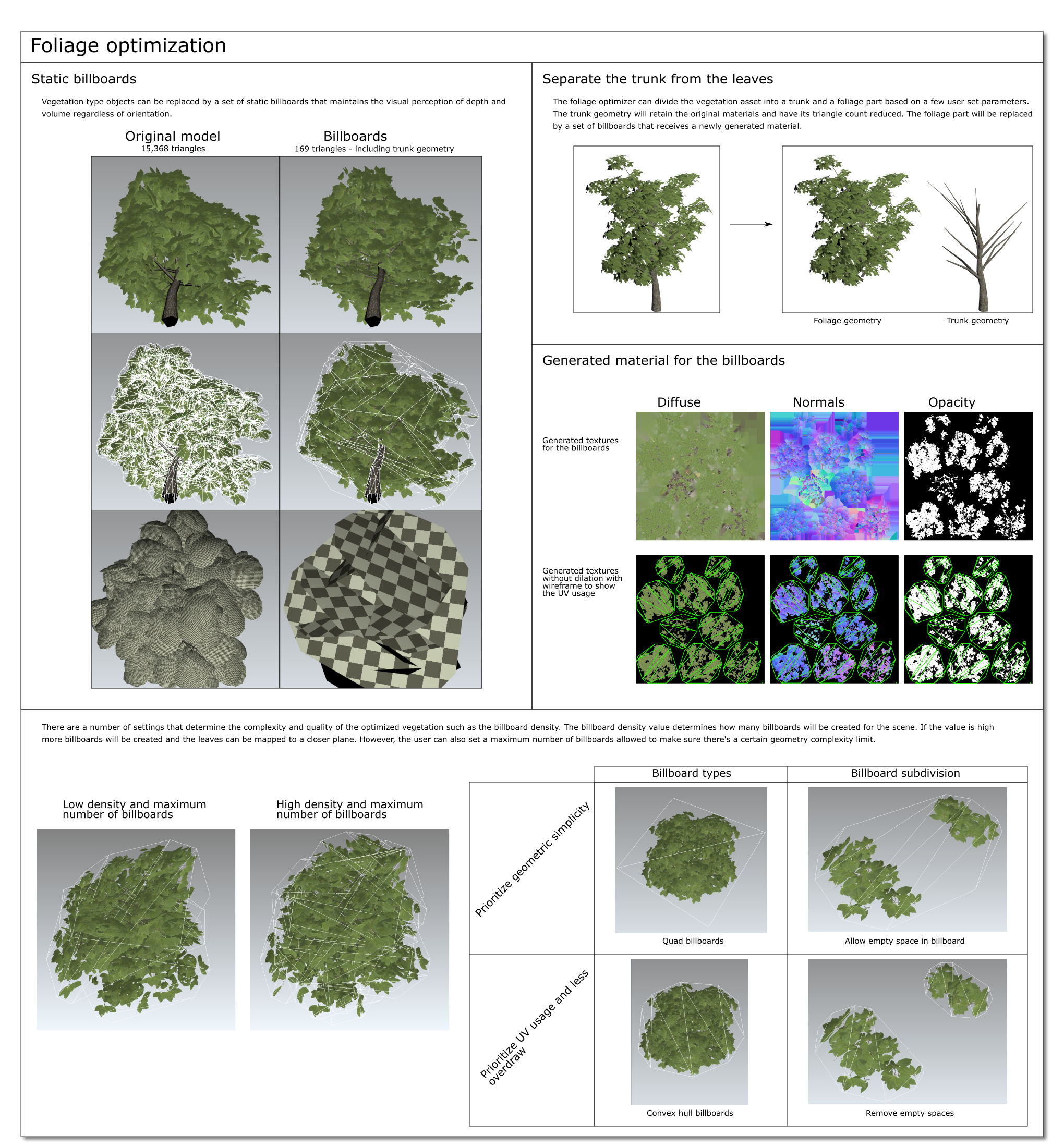 Foliage optimization

Static billboards

Vegetation type objects can be replaced by a set of static billboards that maintains the visual perception of depth and volume regardless of orientation.

Original model
15,368 triangles

Billboards
169 triangles - including trunk geometry

Separate the trunk from the leaves

The foliage optimizer can divide the vegetation asset into a trunk and a foliage part based on a few user set parameters. The trunk geometry will retain the original materials and have its triangle count reduced. The foliage part will be replaced by a set of billboards that receives a newly generated material.

Foliage geometry

Trunk geometry

Generated material for the billboards

Diffuse

Normals

Opacity

Generated textures for the billboards

Generated textures without dilation with wireframe to show the UV usage

There are a number of settings that determine the complexity and quality of the optimized vegetation such as the billboard density. The billboard density value determines how many billboards will be created for the scene. If the value is high more billboards will be created and the leaves can be mapped to a closer plane. However, the user can also set a maximum number of billboards allowed to make sure there's a certain geometry complexity limit.

Low density and maximum number of billboards

High density and maximum number of billboards

Billboard types

Billboard subdivision

Prioritize geometric simplicity

Quad billboards

Allow empty space in billboard

Prioritize UV usage and less overdraw

Convex hull billboards

Remove empty spaces