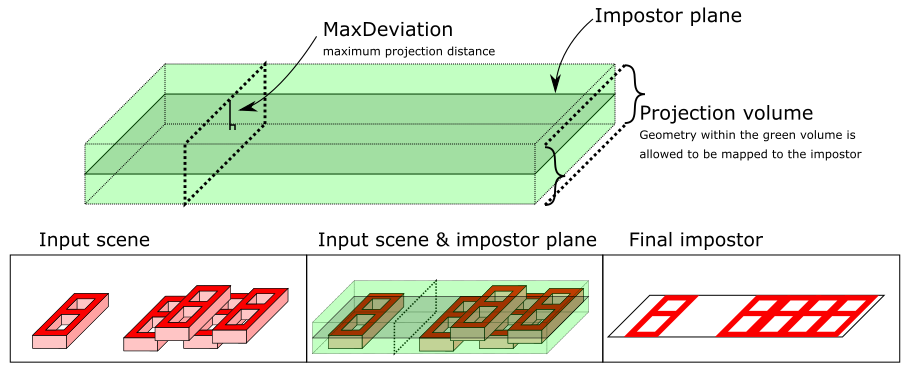 MaxDeviation
maximum projection distance

Impostor plane

Projection volume
Geometry within the green volume is allowed to be mapped to the impostor

Input scene

Input scene & impostor plane

Final impostor